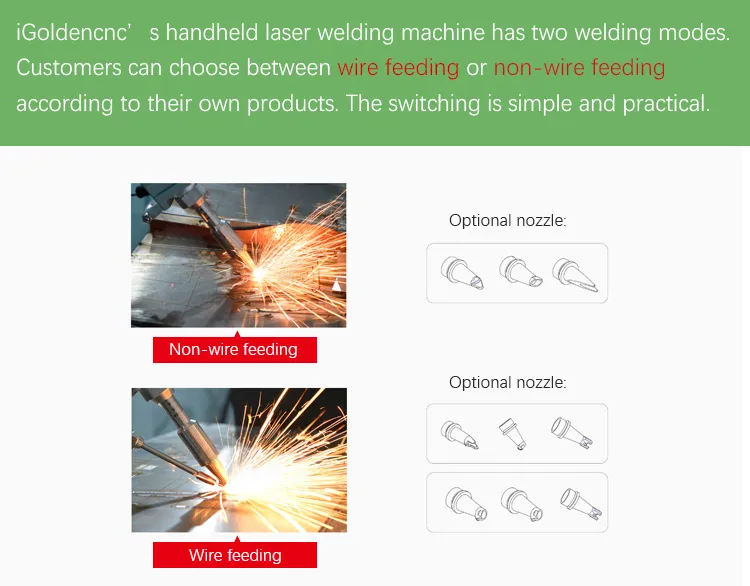 iGoldencnc’ s handheld laser welding machine has two welding modes. Customers can choose between wire feeding or non-wire feeding according to their own products. The switching is simple and practical.

Non-wire feeding

Optional nozzle:

Wire feeding

Optional nozzle: