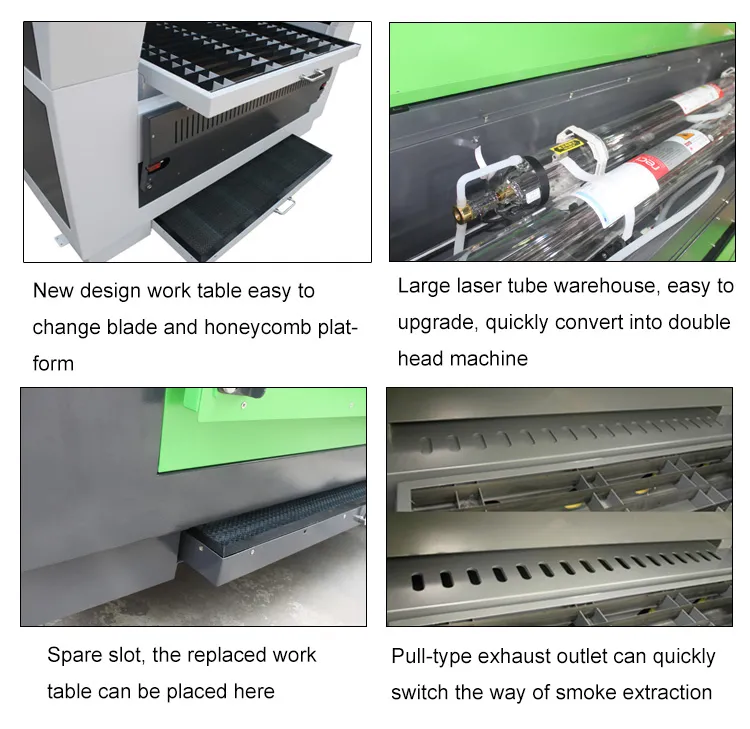 New design work table easy to change blade and honeycomb platform

Large laser tube warehouse, easy to upgrade, quickly convert into double head machine

Spare slot, the replaced work table can be placed here

Pull-type exhaust outlet can quickly switch the way of smoke extraction