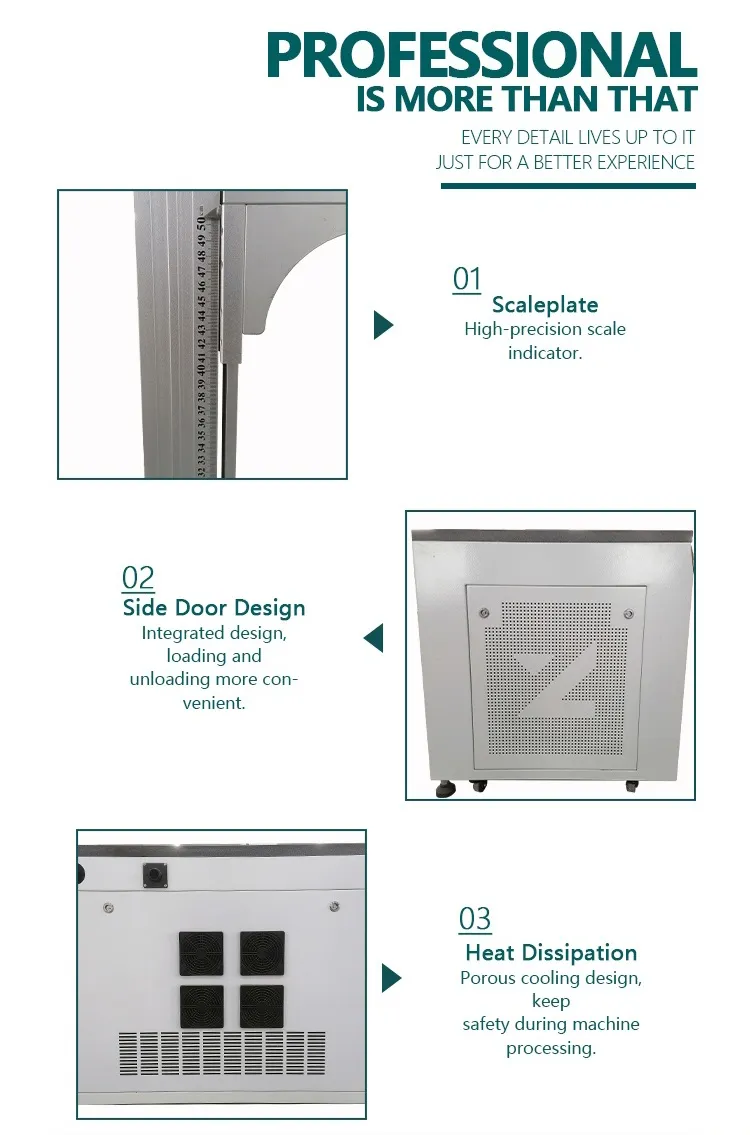 PROFESSIONAL
IS MORE THAN THAT

EVERY DETAIL LIVES UP TO IT
JUST FOR A BETTER EXPERIENCE

32 33 34 35 36 37 38 39 40 41 42 43 44 45 46 47 48 49 50

01
Scaleplate
High-precision scale indicator.

02
Side Door Design
Integrated design, loading and unloading more convenient.

03
Heat Dissipation
Porous cooling design, keep safety during machine processing.