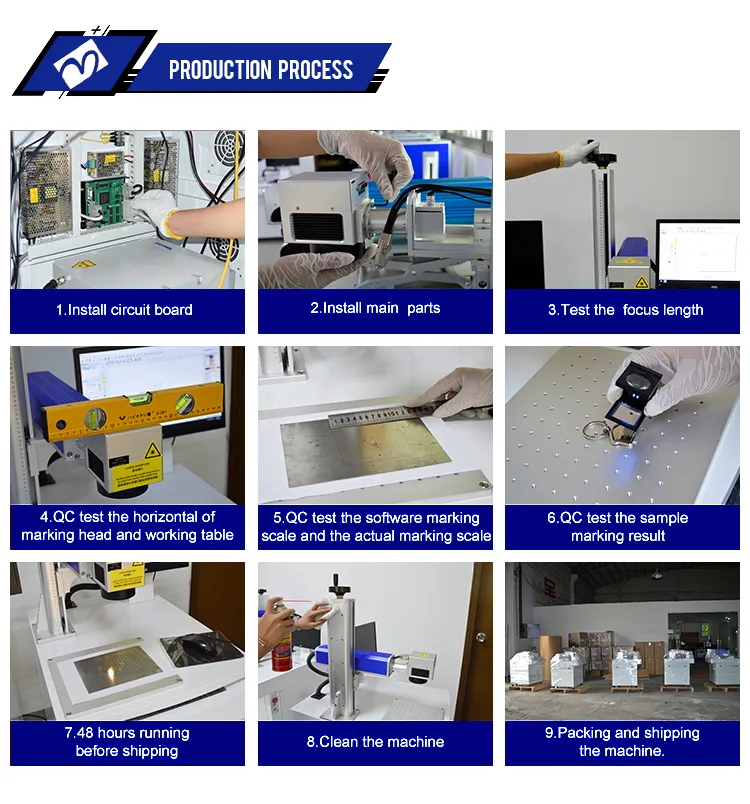 PRODUCTION PROCESS

1.Install circuit board

2.Install main parts

3.Test the focus length

4.QC test the horizontal of marking head and working table

5.QC test the software marking scale and the actual marking scale

6.QC test the sample marking result

7.48 hours running before shipping

8.Clean the machine

9.Packing and shipping the machine.