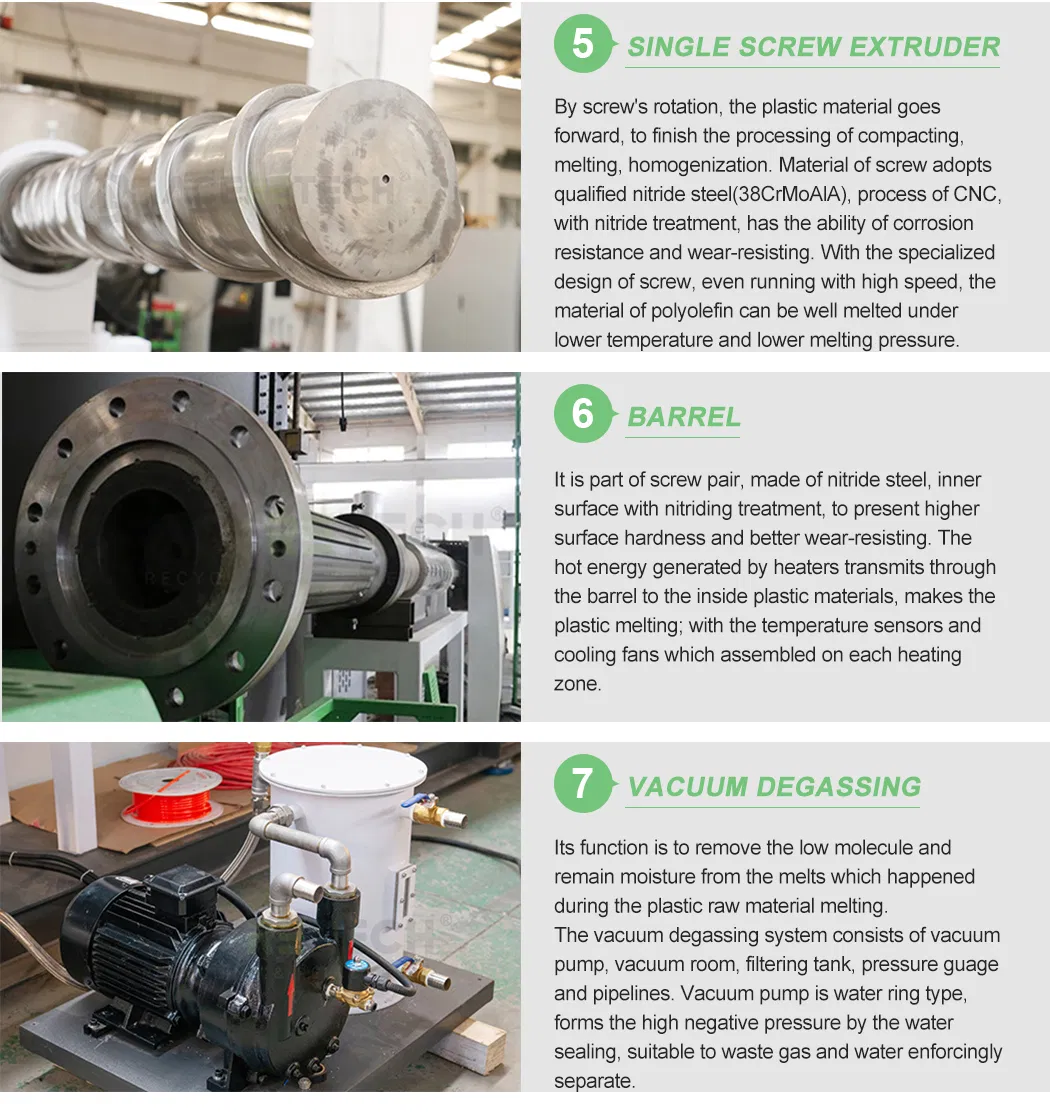 5 SINGLE SCREW EXTRUDER

By screw's rotation, the plastic material goes forward, to finish the processing of compacting, melting, homogenization. Material of screw adopts qualified nitride steel(38CrMoAlA), process of CNC, with nitride treatment, has the ability of corrosion resistance and wear-resisting. With the specialized design of screw, even running with high speed, the material of polyolefin can be well melted under lower temperature and lower melting pressure.

6 BARREL

It is part of screw pair, made of nitride steel, inner surface with nitriding treatment, to present higher surface hardness and better wear-resisting. The hot energy generated by heaters transmits through the barrel to the inside plastic materials, makes the plastic melting; with the temperature sensors and cooling fans which assembled on each heating zone.

7 VACUUM DEGASSING

Its function is to remove the low molecule and remain moisture from the melts which happened during the plastic raw material melting.
The vacuum degassing system consists of vacuum pump, vacuum room, filtering tank, pressure guage and pipelines. Vacuum pump is water ring type, forms the high negative pressure by the water sealing, suitable to waste gas and water enforcingly separate.