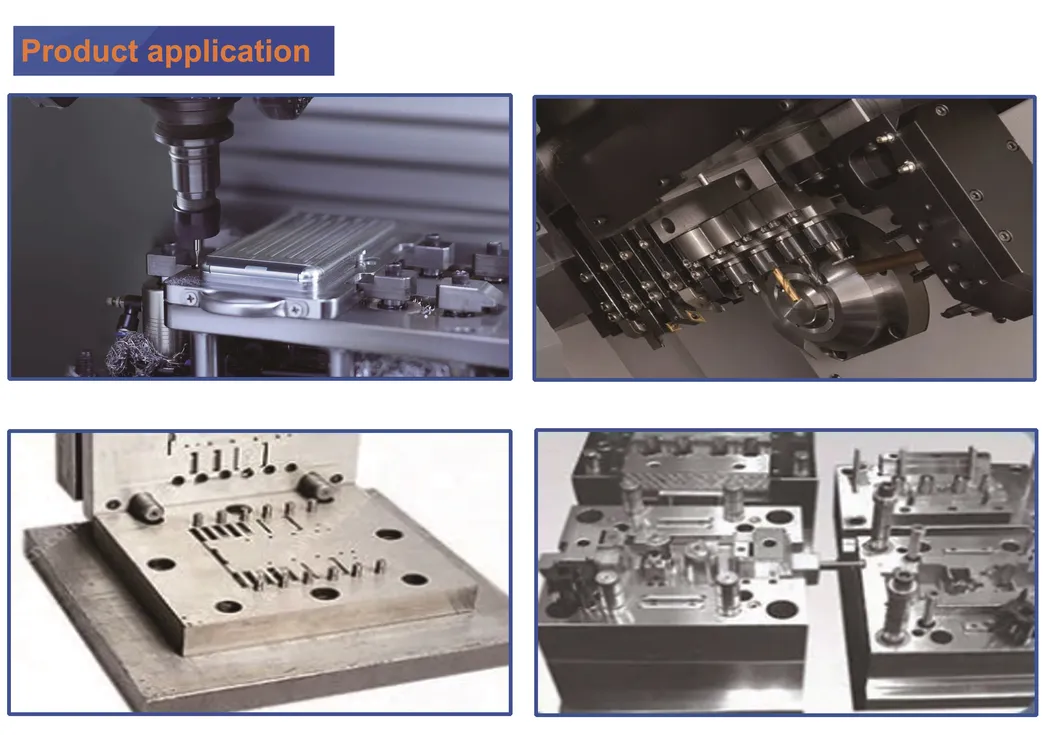 Product application