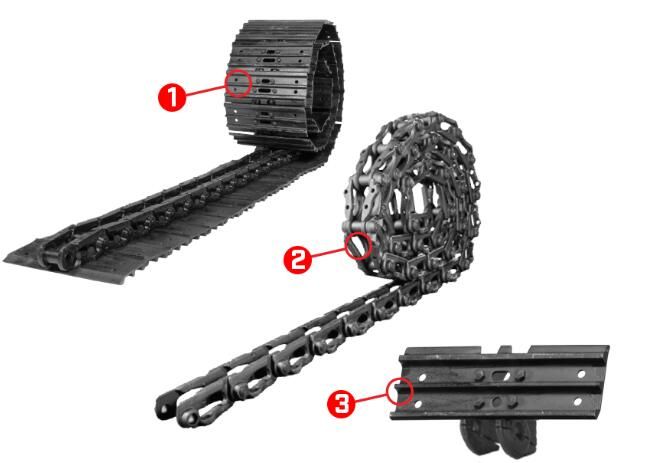 1
2
3