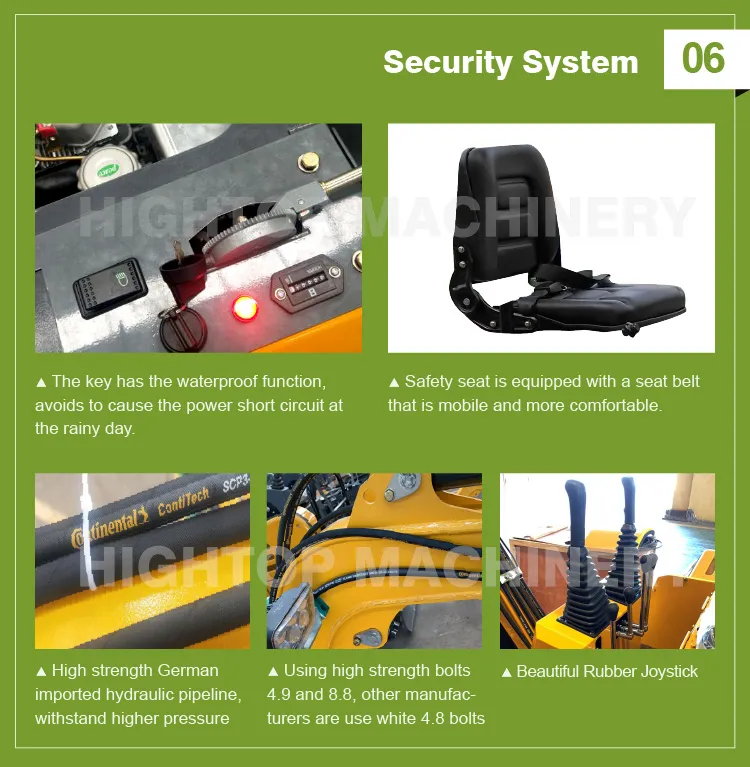 Security System 06

HIGHTOP MACHINERY

▲ The key has the waterproof function, avoids to cause the power short circuit at the rainy day.

▲ Safety seat is equipped with a seat belt that is mobile and more comfortable.

Continental ContiTech SCP3

HIGHTOP MACHINERY

▲ High strength German imported hydraulic pipeline, withstand higher pressure

▲ Using high strength bolts 4.9 and 8.8, other manufacturers are use white 4.8 bolts

▲ Beautiful Rubber Joystick