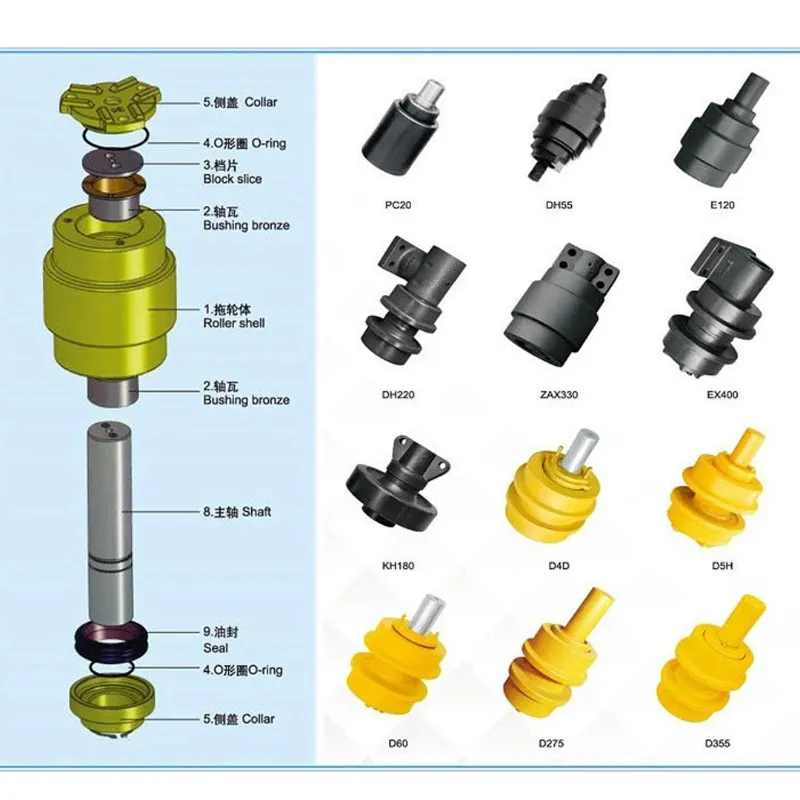 5.侧盖 Collar

4.O形圈 O-ring

3.档片
Block slice

2.轴瓦
Bushing bronze

1.拖轮体
Roller shell

2.轴瓦
Bushing bronze

8.主轴 Shaft

9.油封
Seal

4.O形圈O-ring

5.侧盖 Collar

PC20

DH55

E120

DH220

ZAX330

EX400

KH180

D4D

D5H

D60

D275

D355