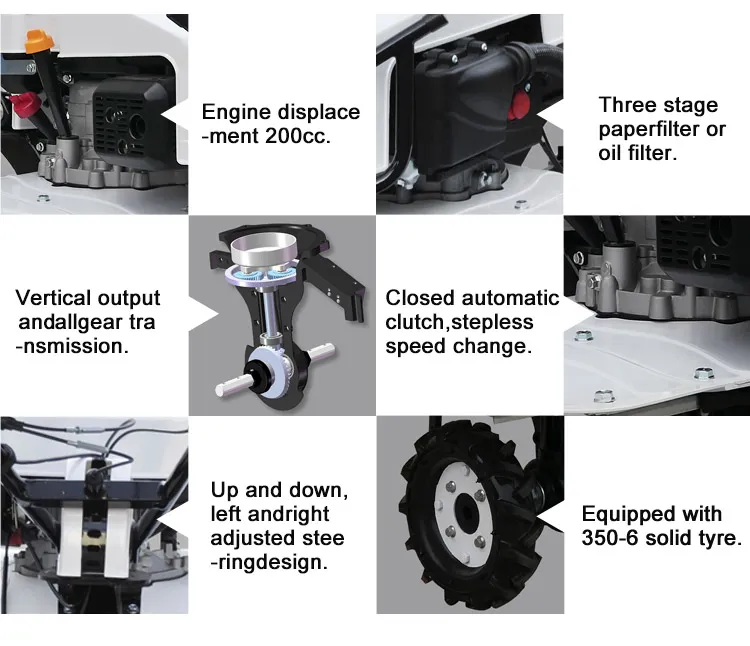 Engine displace -ment 200cc.

Three stage paperfilter or oil filter.

Vertical output andallgear tra -nsmission.

Closed automatic clutch,stepless speed change.

Up and down, left andright adjusted stee -ringdesign.

Equipped with 350-6 solid tyre.