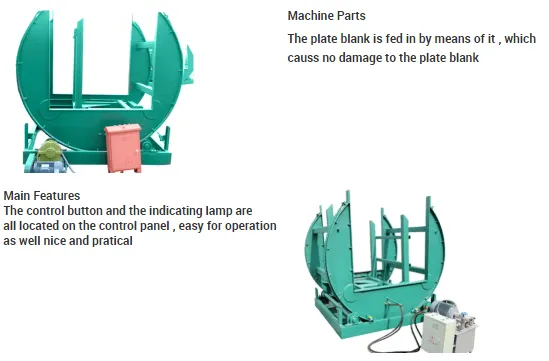 Machine Parts
The plate blank is fed in by means of it , which causs no damage to the plate blank

Main Features
The control button and the indicating lamp are all located on the control panel , easy for operation as well nice and pratical