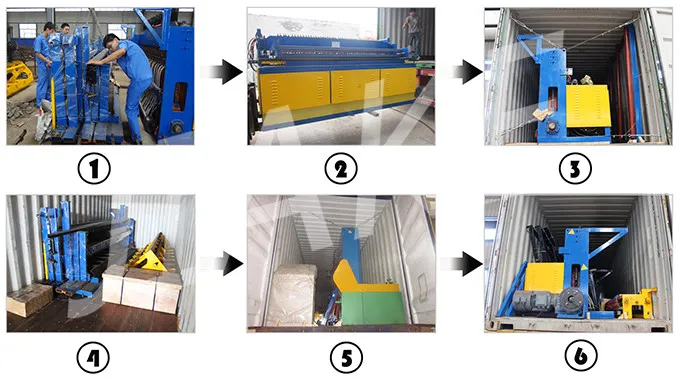 1

2

3

4

5

6