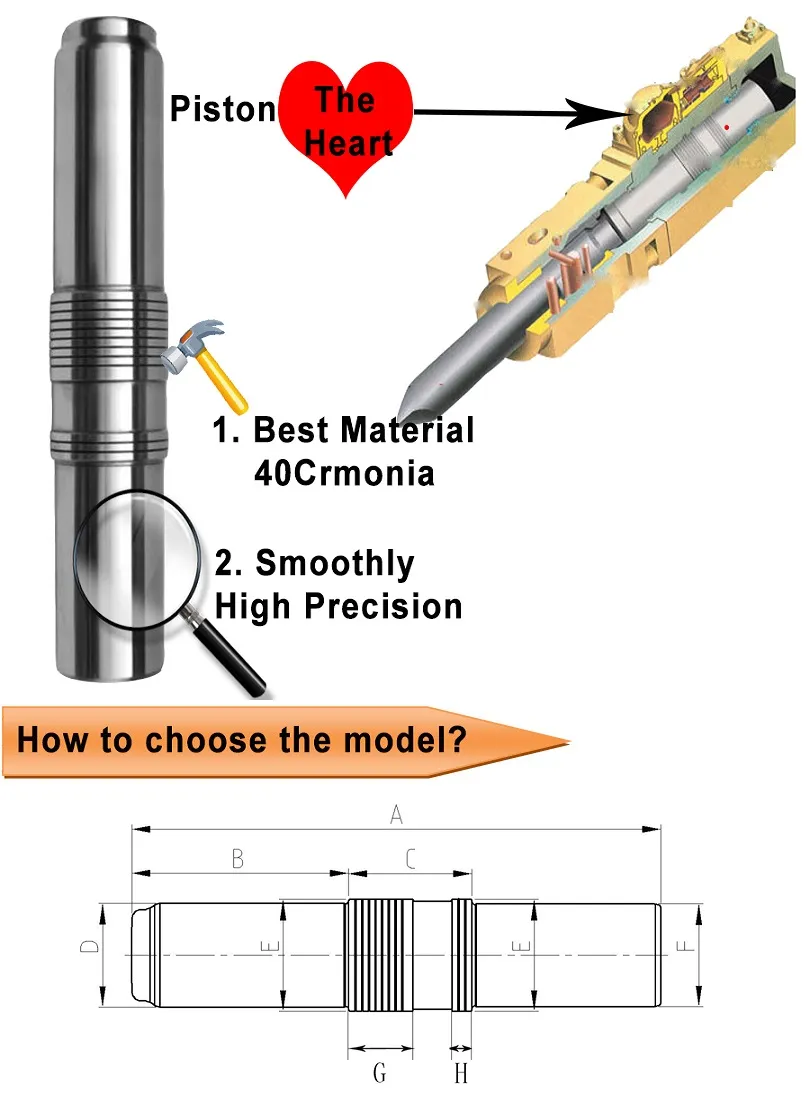 Piston The Heart

1. Best Material 40Crmonia

2. Smoothly High Precision

How to choose the model?

A

B

C

D

E

E

F

G

H