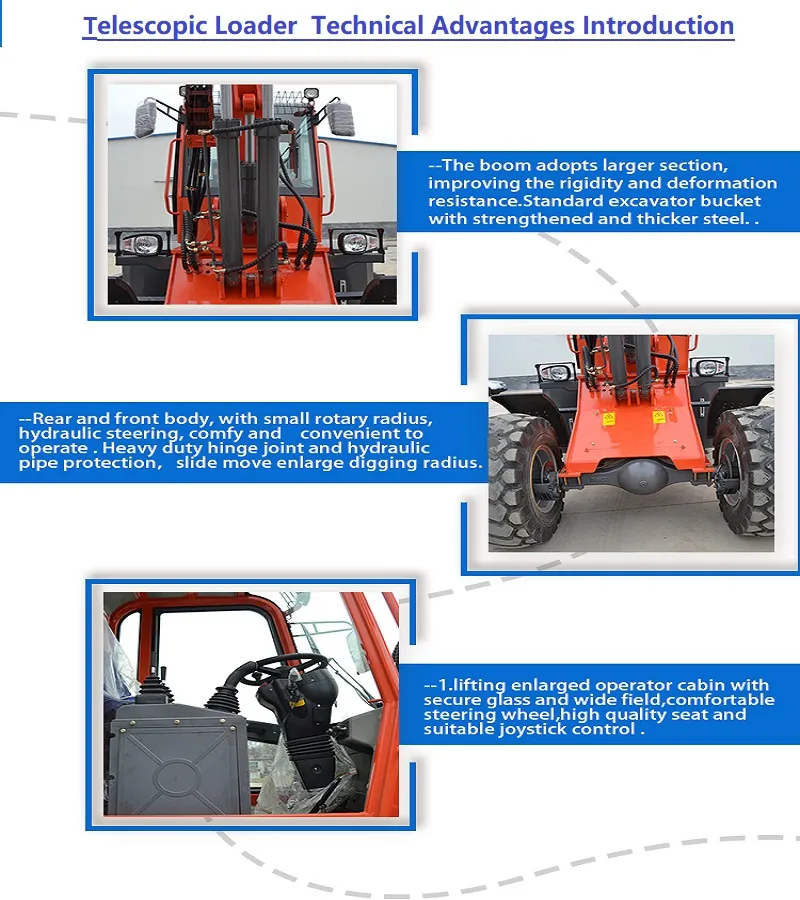 Telescopic Loader  Technical Advantages Introduction

--The boom adopts larger section, improving the rigidity and deformation resistance.Standard excavator bucket with strengthened and thicker steel. .

--Rear and front body, with small rotary radius, hydraulic steering, comfy and    convenient to operate . Heavy duty hinge joint and hydraulic pipe protection,   slide move enlarge digging radius.

--1.lifting enlarged operator cabin with secure glass and wide field,comfortable steering wheel,high quality seat and suitable joystick control .